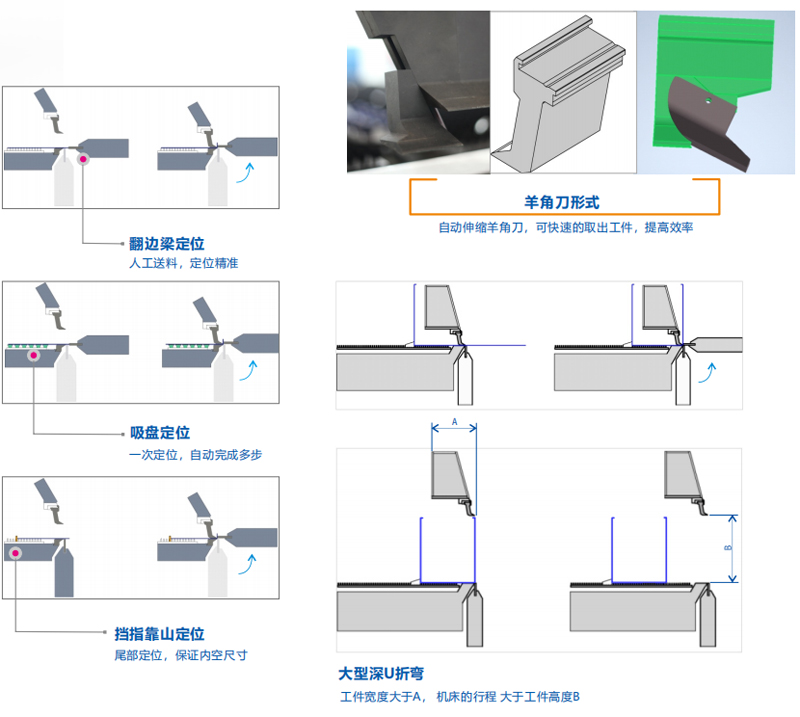 翻边梁定位
人工送料，定位精准

吸盘定位
一次定位，自动完成多步

挡指靠山定位
尾部定位，保证内空尺寸

羊角刀形式
自动伸缩羊角刀，可快速的取出工件，提高效率

A

B

大型深U折弯
工件宽度大于A， 机床的行程 大于工件高度B